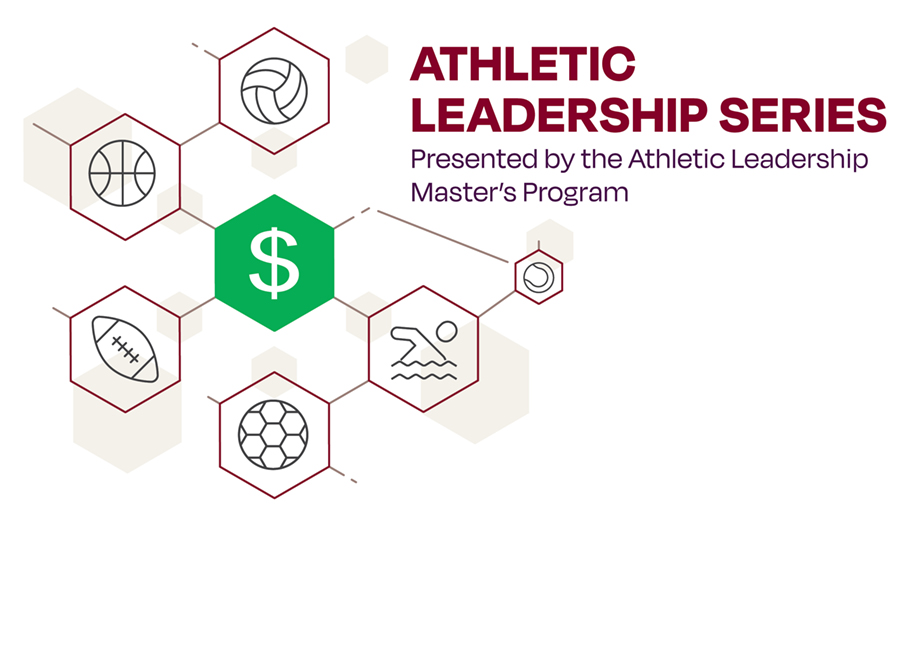 ATHLETIC LEADERSHIP SERIES
Presented by the Athletic Leadership Master's Program

$